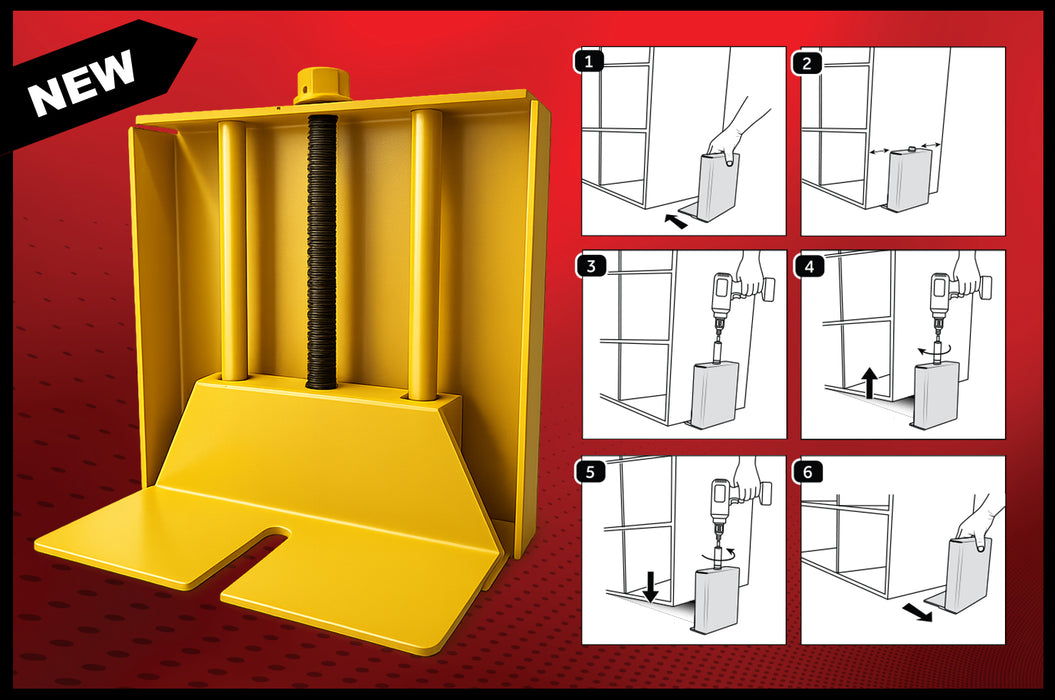 NEW

1

2

3

4

5

6